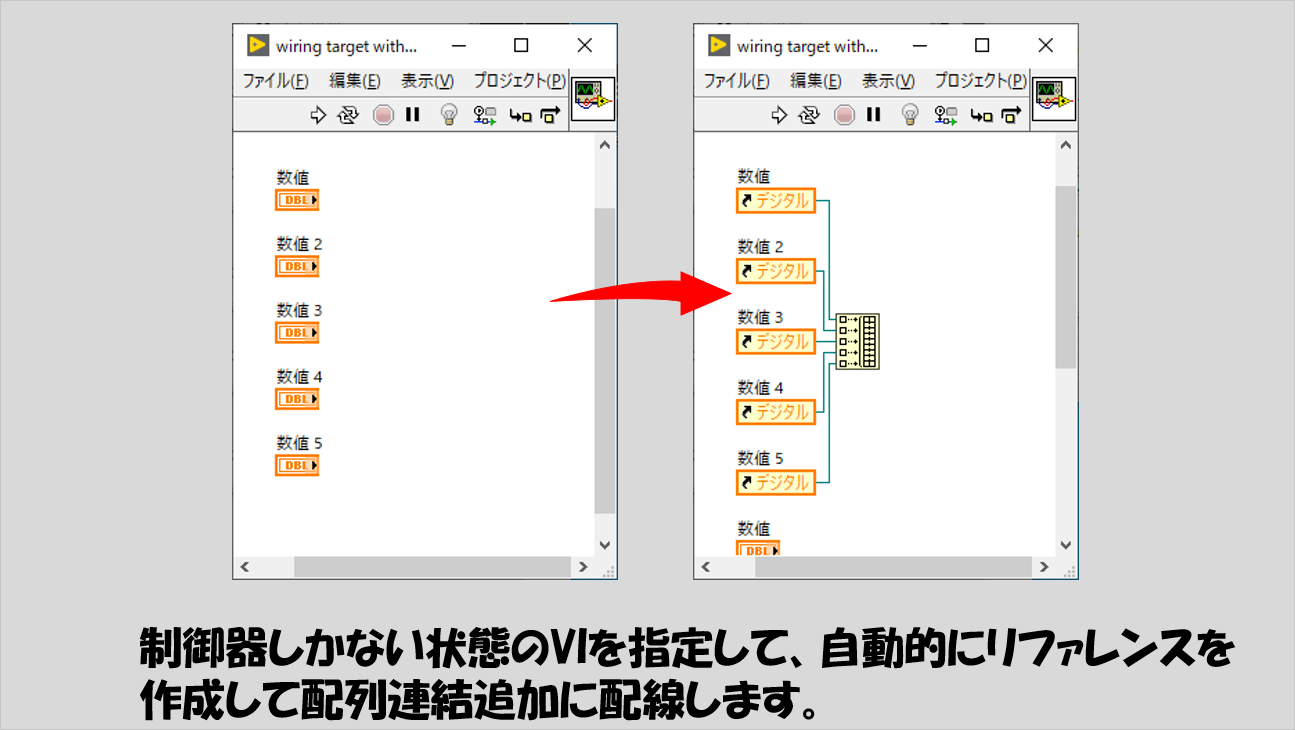 wiring target with...

ファイル(F) 編集(E) 表示(V) プロジェクト(P)

数値
DBL

数値 2
DBL

数値 3
DBL

数値 4
DBL

数値 5
DBL

wiring target with...

ファイル(F) 編集(E) 表示(V) プロジェクト(P)

数値
デジタル

数値 2
デジタル

数値 3
デジタル

数値 4
デジタル

数値 5
デジタル

数値
DBL

制御器しかない状態のVIを指定して、自動的にリファレンスを作成して配列連結追加に配線します。